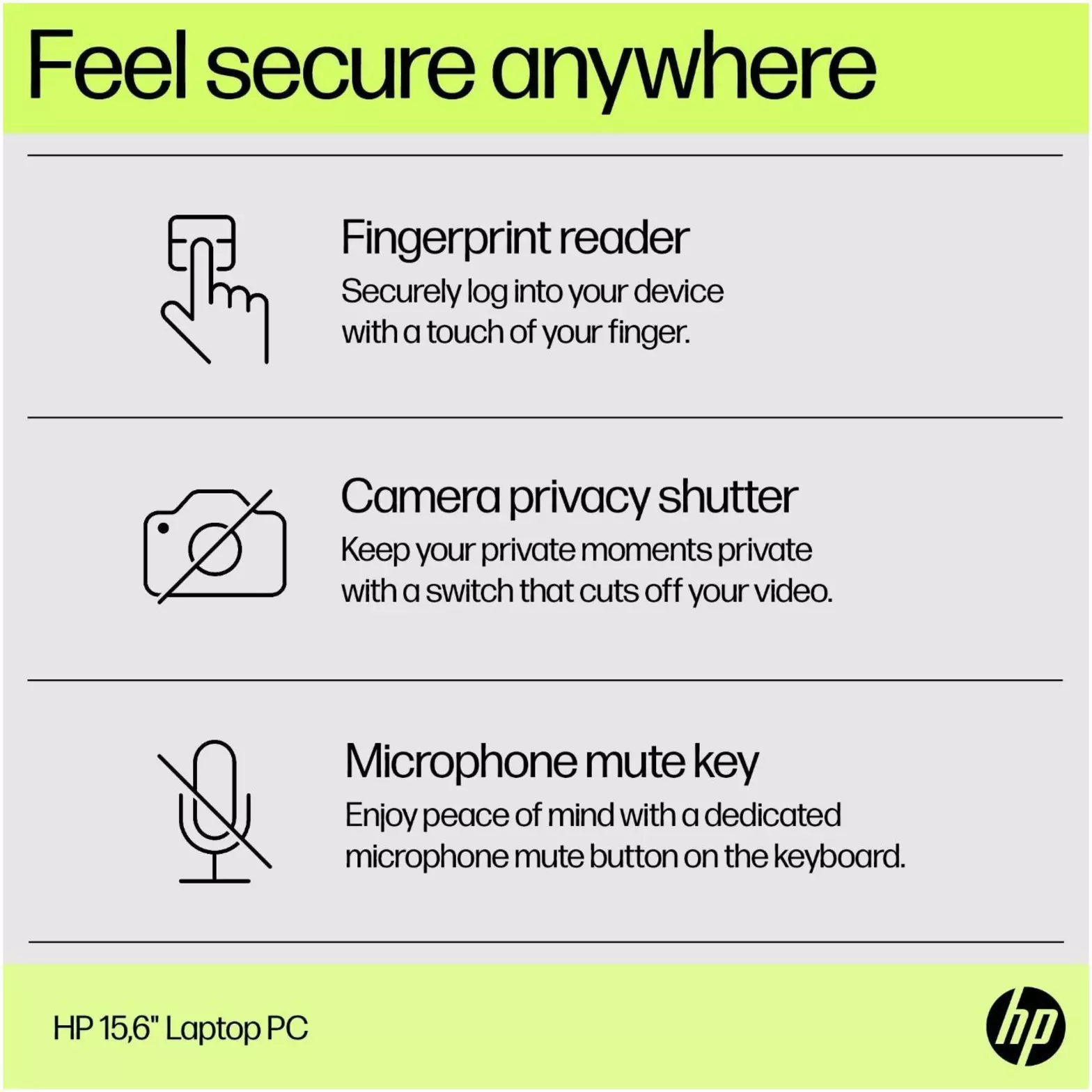 Feel secure anywhere

Fingerprint reader
Securely log into your device with a touch of your finger.

Camera privacy shutter
Keep your private moments private with a switch that cuts off your video.

Microphone mute key
Enjoy peace of mind with a dedicated microphone mute button on the keyboard.

HP 15,6" Laptop PC

hp